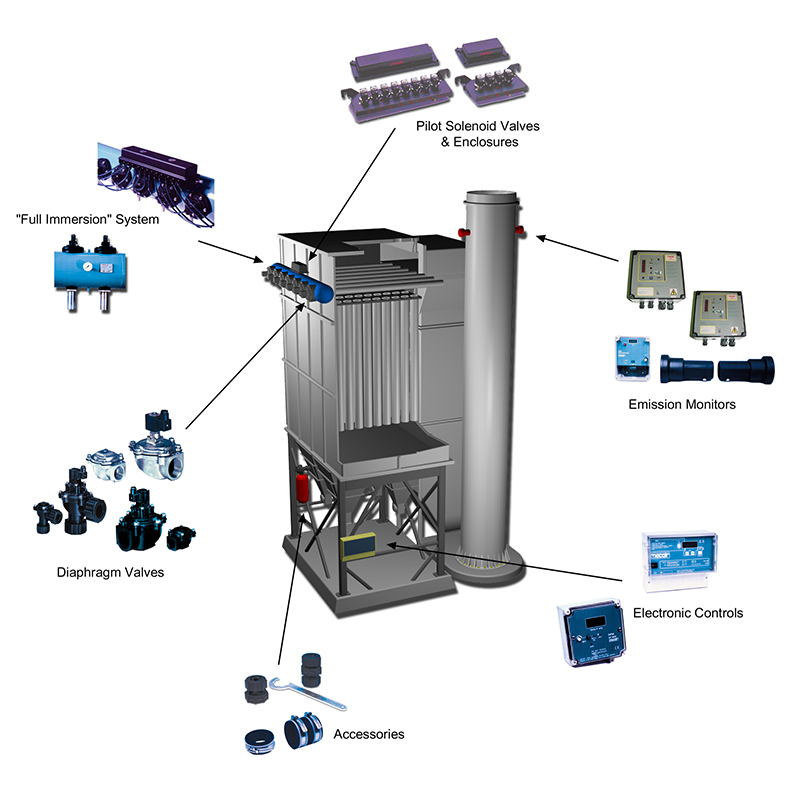 Pilot Solenoid Valves
& Enclosures

"Full Immersion" System

Emission Monitors

Diaphragm Valves

Electronic Controls

Accessories